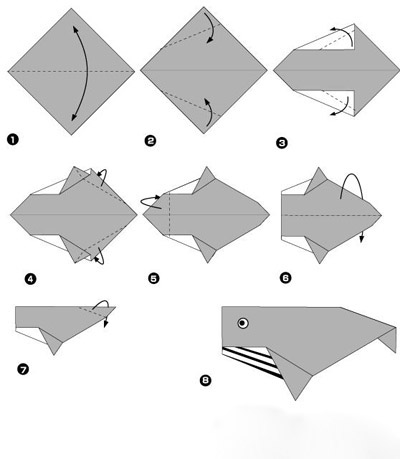 1
2
3
4
5
6
7
8